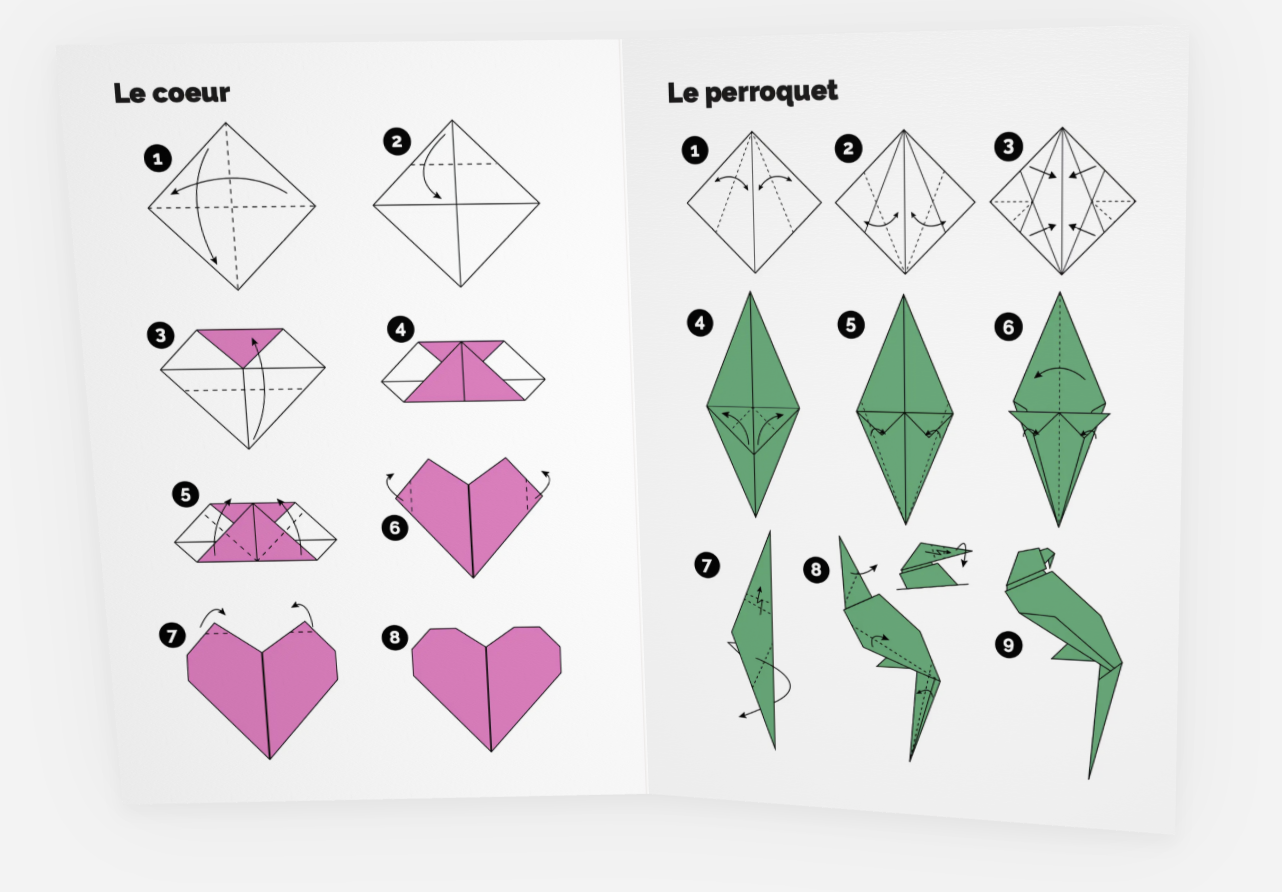 Le coeur

1

2

3

4

5

6

7

8

Le perroquet

1

2

3

4

5

6

7

8

9